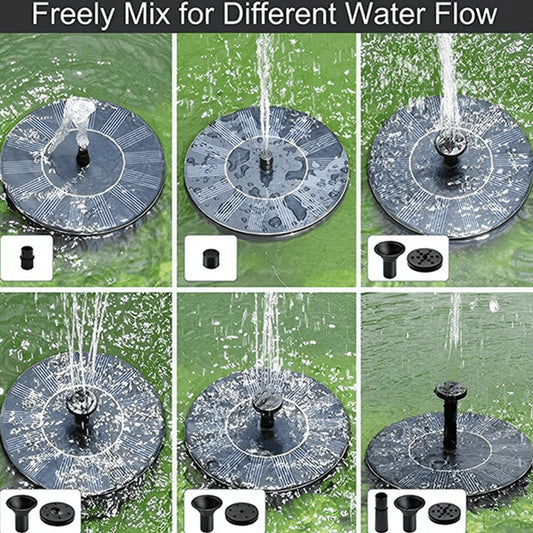 Freely Mix for Different Water Flow