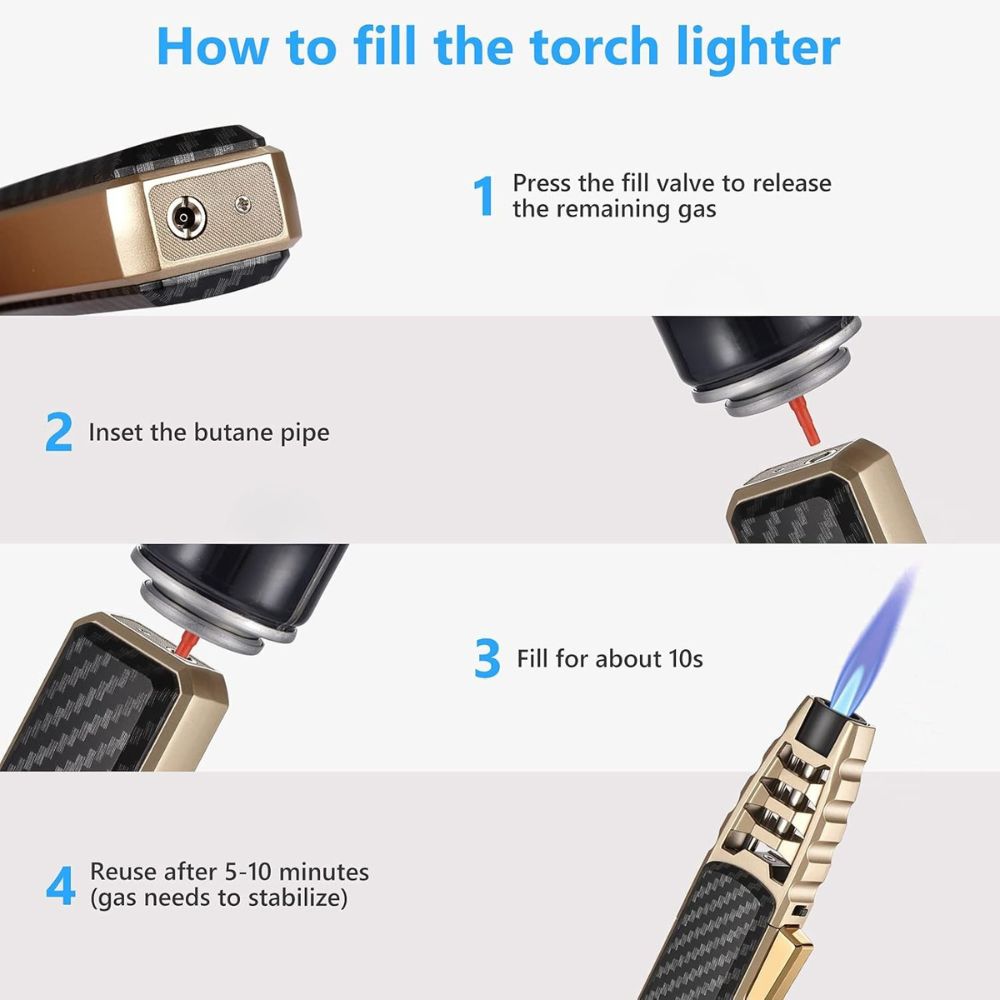 How to fill the torch lighter

1 Press the fill valve to release the remaining gas

2 Inset the butane pipe

3 Fill for about 10s

4 Reuse after 5-10 minutes (gas needs to stabilize)